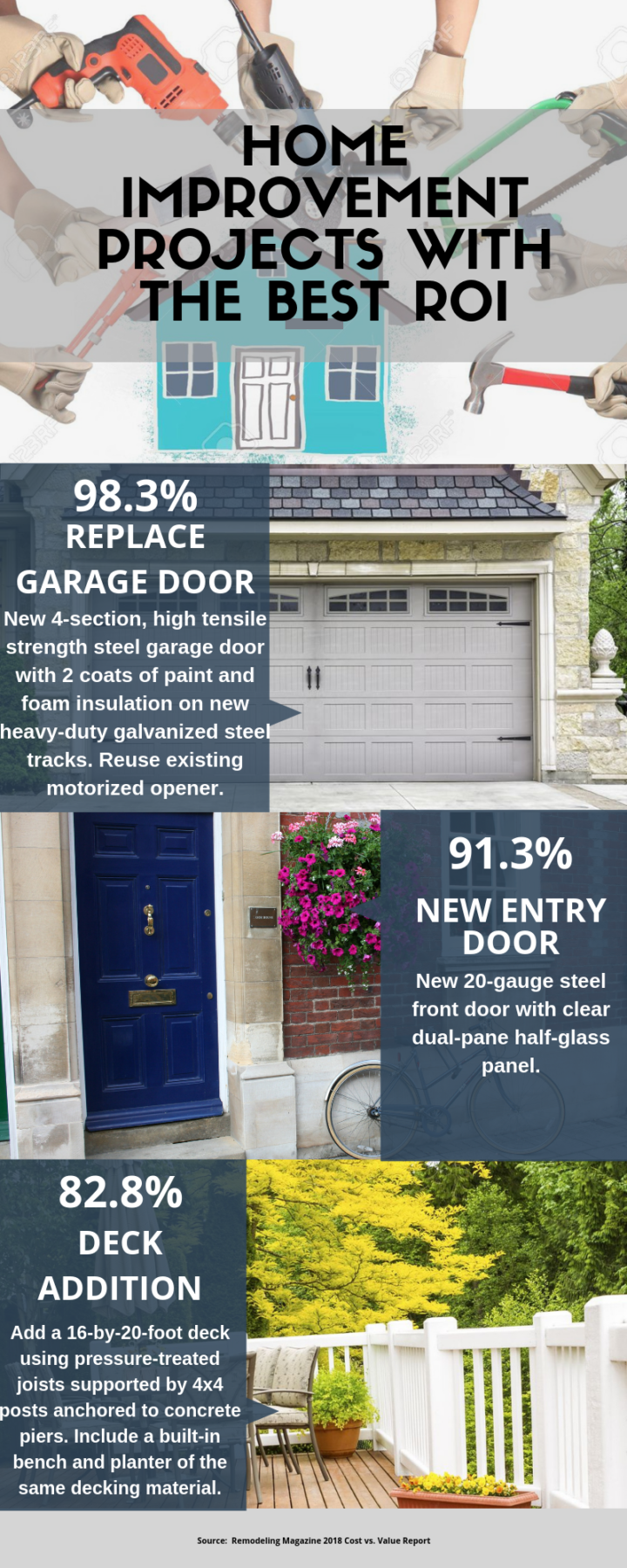 HOME IMPROVEMENT PROJECTS WITH THE BEST ROI

98.3%
REPLACE GARAGE DOOR

New 4-section, high tensile strength steel garage door with 2 coats of paint and foam insulation on new heavy-duty galvanized steel tracks. Reuse existing motorized opener.

91.3%
NEW ENTRY DOOR

New 20-gauge steel front door with clear dual-pane half-glass panel.

82.8%
DECK ADDITION

Add a 16-by-20-foot deck using pressure-treated joists supported by 4x4 posts anchored to concrete piers. Include a built-in bench and planter of the same decking material.

Source: Remodeling Magazine 2018 Cost vs. Value Report